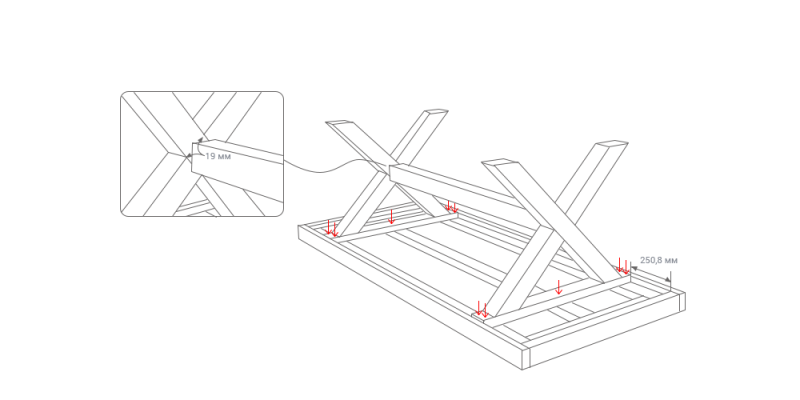 19 мм

250,8 мм